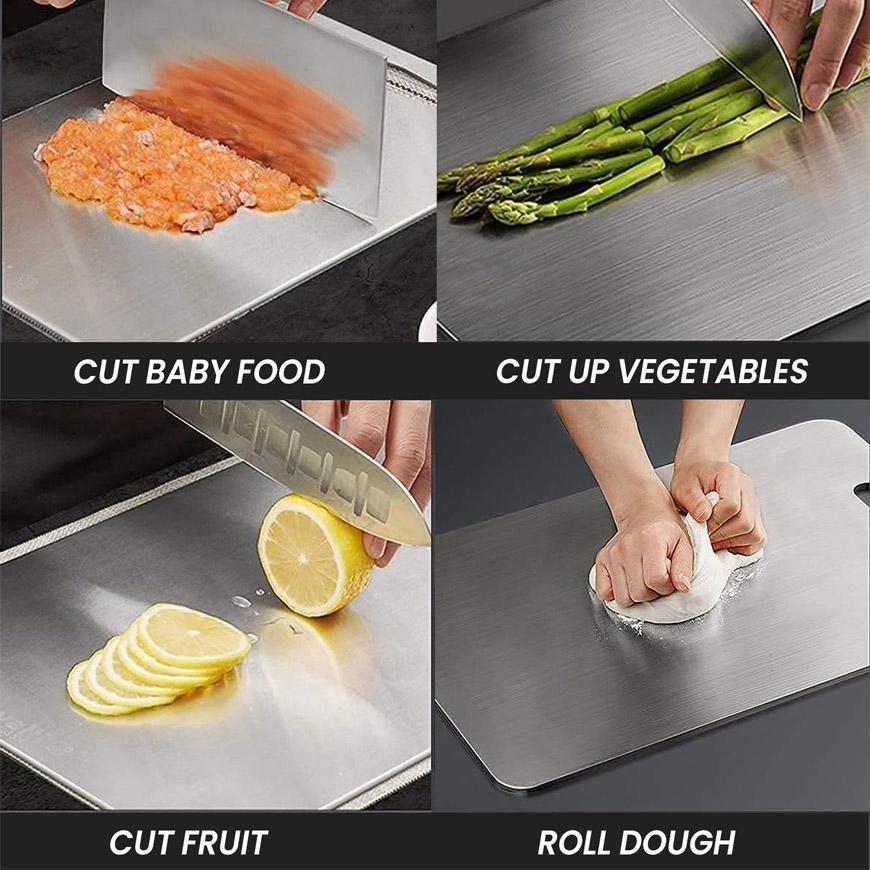 CUT BABY FOOD

CUT UP VEGETABLES

CUT FRUIT

ROLL DOUGH