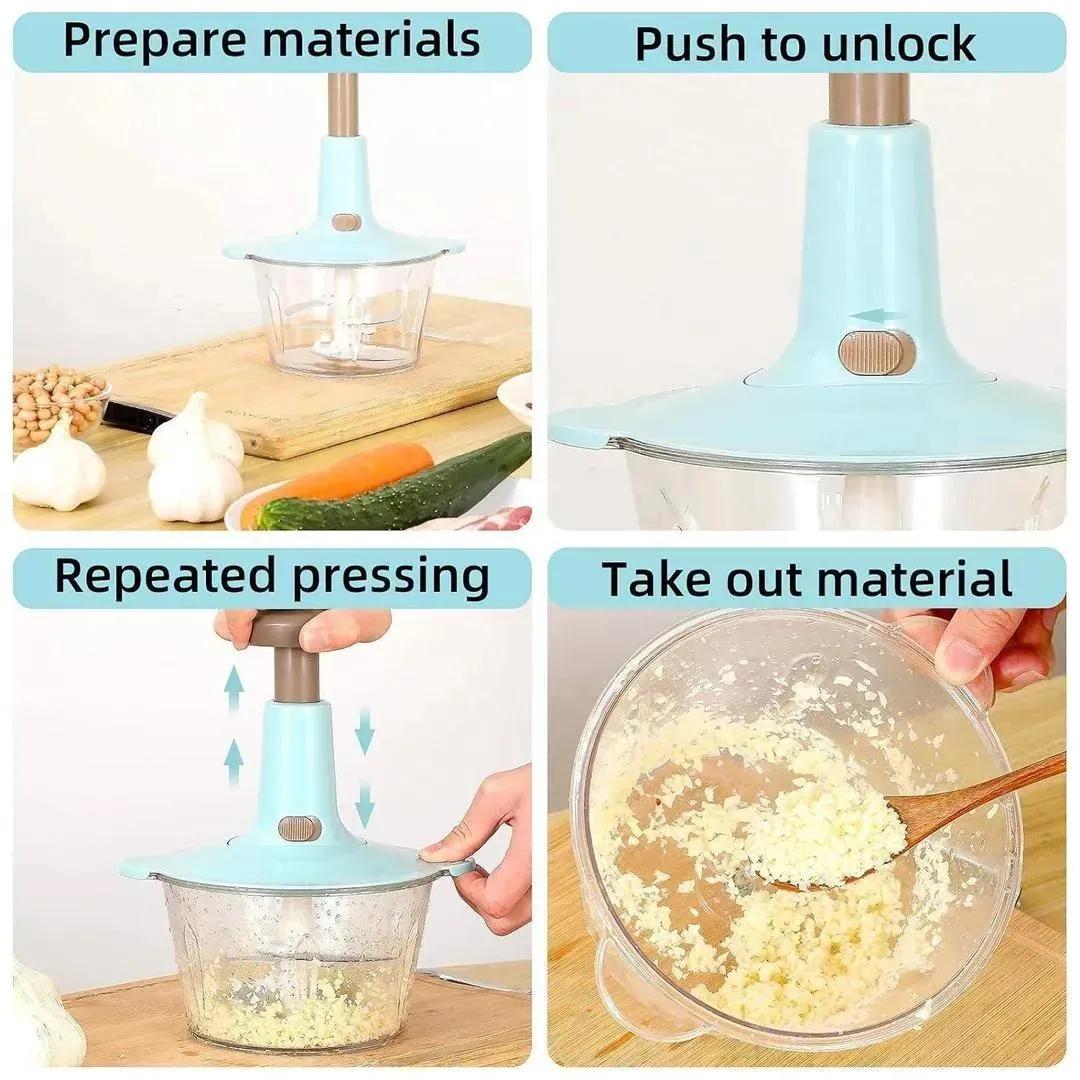 Prepare materials

Push to unlock

Repeated pressing

Take out material